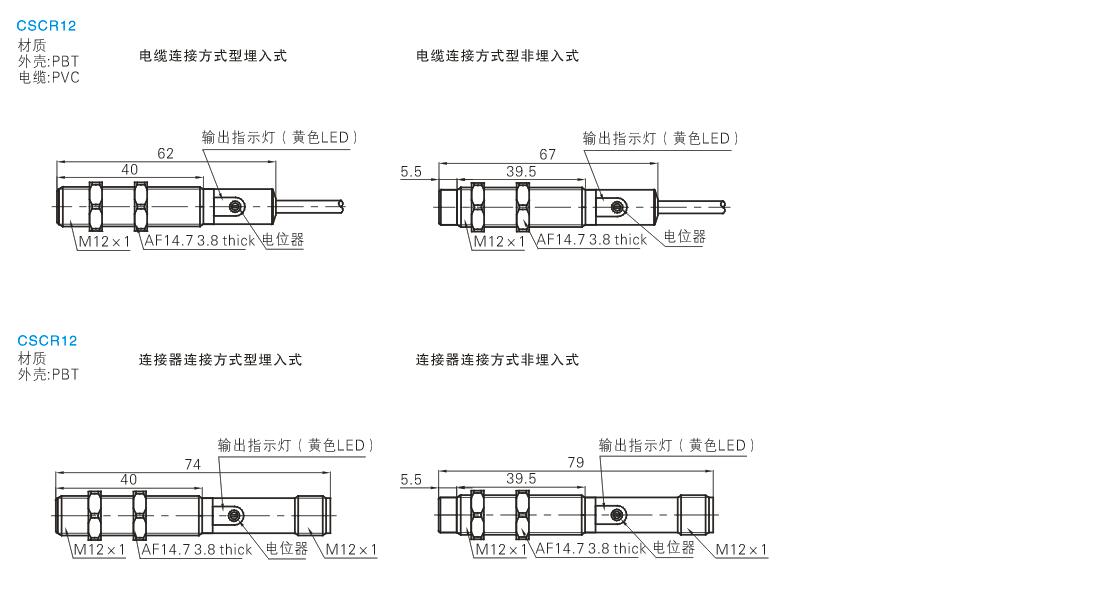 CSCR12
材质
外壳:PBT
电缆:PVC

电缆连接方式型埋入式

输出指示灯（黄色LED）
62
40
M12×1
AF14.7 3.8 thick
电位器

电缆连接方式型非埋入式

输出指示灯（黄色LED）
67
5.5
39.5
M12×1
AF14.7 3.8 thick
电位器

CSCR12
材质
外壳:PBT

连接器连接方式型埋入式

输出指示灯（黄色LED）
74
40
M12×1
AF14.7 3.8 thick
电位器
M12×1

连接器连接方式非埋入式

输出指示灯（黄色LED）
79
5.5
39.5
M12×1
AF14.7 3.8 thick
电位器
M12×1