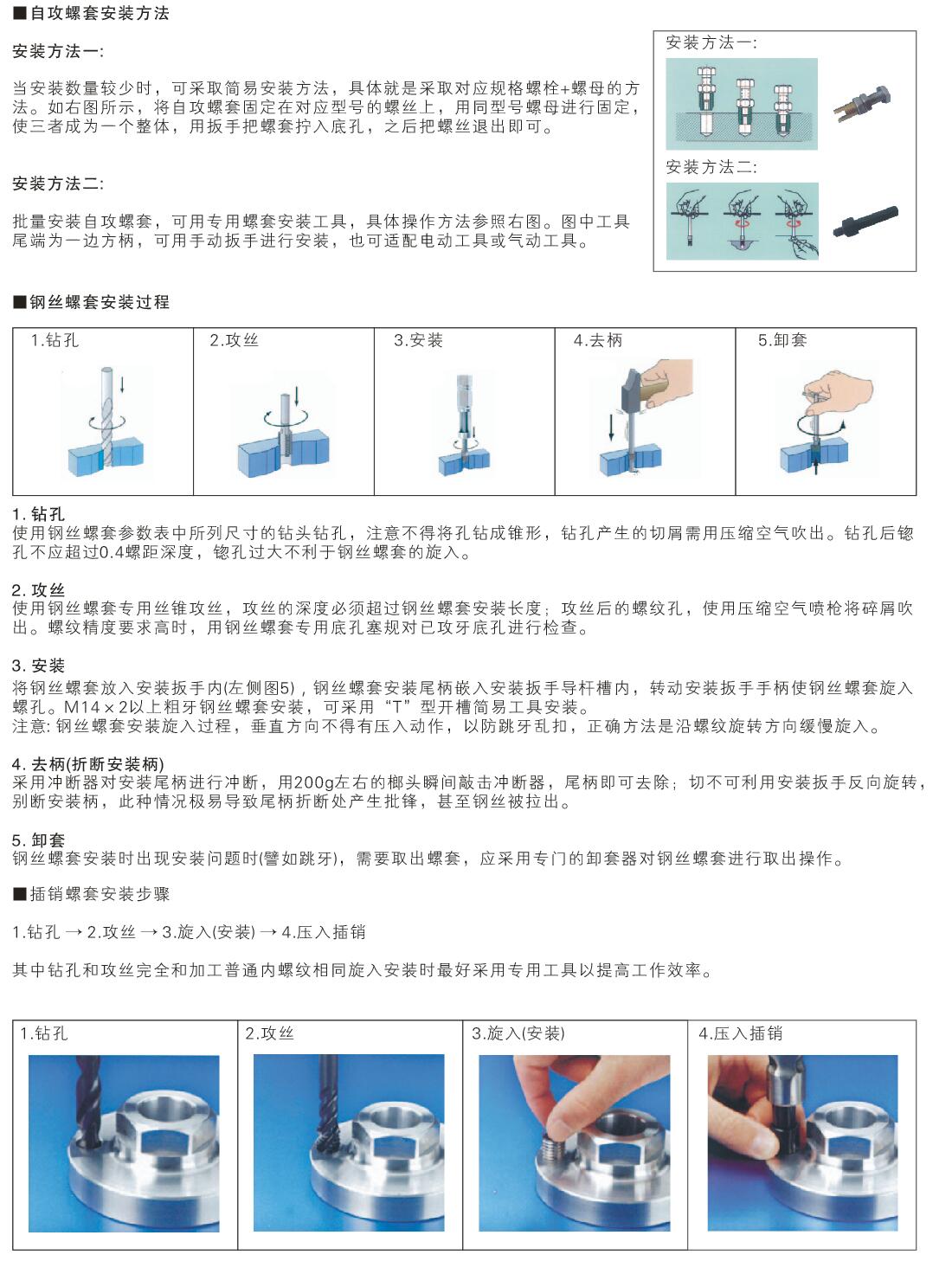 ■自攻螺套安装方法

安装方法一:

当安装数量较少时，可采取简易安装方法，具体就是采取对应规格螺栓+螺母的方法。如右图所示，将自攻螺套固定在对应型号的螺丝上，用同型号螺母进行固定，使三者成为一个整体，用扳手把螺套拧入底孔，之后把螺丝退出即可。

安装方法二:

批量安装自攻螺套，可用专用螺套安装工具，具体操作方法参照右图。图中工具尾端为一边方柄，可用手动扳手进行安装，也可适配电动工具或气动工具。

安装方法一:

安装方法二:

■钢丝螺套安装过程

| 1.钻孔 | 2.攻丝 | 3.安装 | 4.去柄 | 5.卸套 |
|---|---|---|---|---|

1. 钻孔
使用钢丝螺套参数表中所列尺寸的钻头钻孔，注意不得将孔钻成锥形，钻孔产生的切屑需用压缩空气吹出。钻孔后锪孔不应超过0.4螺距深度，锪孔过大不利于钢丝螺套的旋入。

2. 攻丝
使用钢丝螺套专用丝锥攻丝，攻丝的深度必须超过钢丝螺套安装长度；攻丝后的螺纹孔，使用压缩空气喷枪将碎屑吹出。螺纹精度要求高时，用钢丝螺套专用底孔塞规对已攻牙底孔进行检查。

3. 安装
将钢丝螺套放入安装扳手内(左侧图5)，钢丝螺套安装尾柄嵌入安装扳手导杆槽内，转动安装扳手手柄使钢丝螺套旋入螺孔。M14×2以上粗牙钢丝螺套安装，可采用“T”型开槽简易工具安装。
注意: 钢丝螺套安装旋入过程，垂直方向不得有压入动作，以防跳牙乱扣，正确方法是沿螺纹旋转方向缓慢旋入。

4. 去柄(折断安装柄)
采用冲断器对安装尾柄进行冲断，用200g左右的榔头瞬间敲击冲断器，尾柄即可去除；切不可利用安装扳手反向旋转，别断安装柄，此种情况极易导致尾柄折断处产生批锋，甚至钢丝被拉出。

5. 卸套
钢丝螺套安装时出现安装问题时(譬如跳牙)，需要取出螺套，应采用专门的卸套器对钢丝螺套进行取出操作。

■插销螺套安装步骤

1.钻孔 → 2.攻丝 → 3.旋入(安装) → 4.压入插销

其中钻孔和攻丝完全和加工普通内螺纹相同旋入安装时最好采用专用工具以提高工作效率。

| 1.钻孔 | 2.攻丝 | 3.旋入(安装) | 4.压入插销 |
|---|---|---|---|