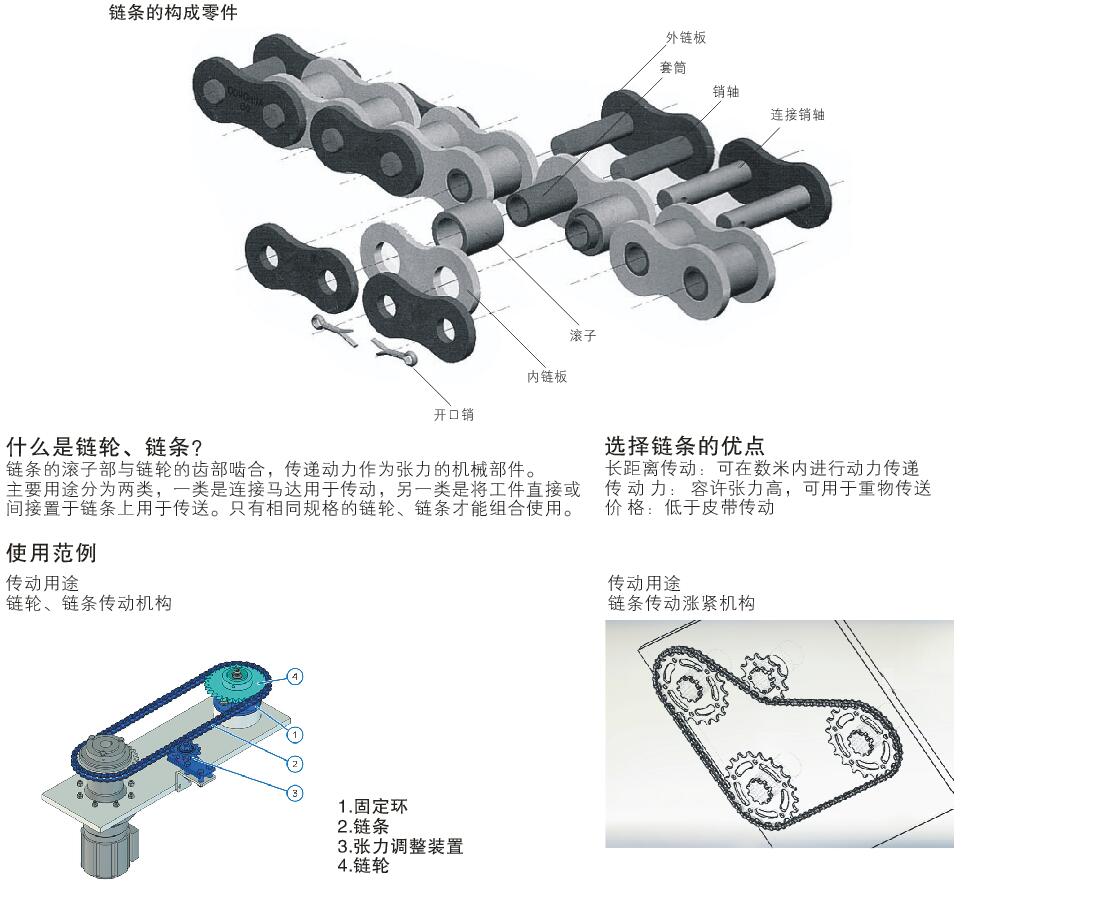 链条的构成零件

外链板
套筒
销轴
连接销轴
滚子
内链板
开口销

什么是链轮、链条?
链条的滚子部与链轮的齿部啮合，传递动力作为张力的机械部件。
主要用途分为两类，一类是连接马达用于传动，另一类是将工件直接或间接置于链条上用于传送。只有相同规格的链轮、链条才能组合使用。

选择链条的优点
长距离传动：可在数米内进行动力传递
传 动 力：容许张力高，可用于重物传送
价 格：低于皮带传动

使用范例
传动用途
链轮、链条传动机构

4
1
2
3

1.固定环
2.链条
3.张力调整装置
4.链轮

传动用途
链条传动涨紧机构