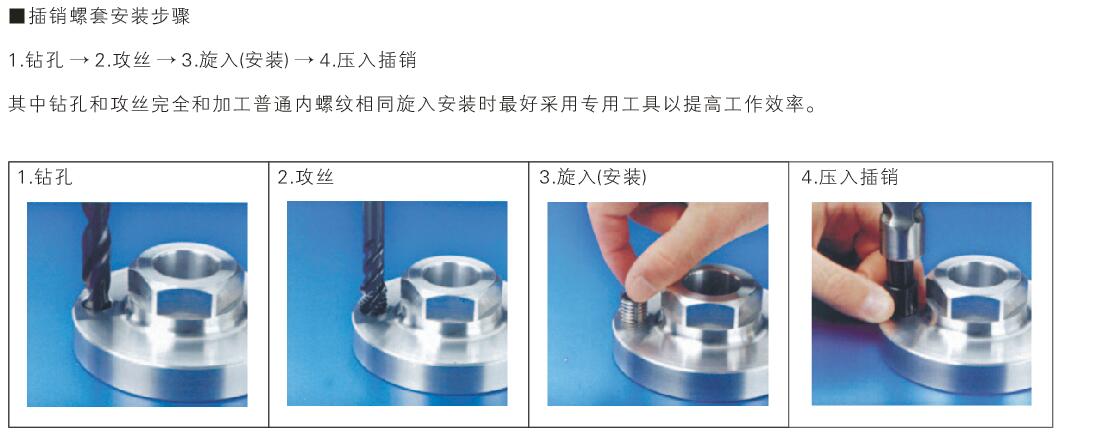 ■插销螺套安装步骤

1.钻孔 → 2.攻丝 → 3.旋入(安装) → 4.压入插销

其中钻孔和攻丝完全和加工普通内螺纹相同旋入安装时最好采用专用工具以提高工作效率。

| 1.钻孔 | 2.攻丝 | 3.旋入(安装) | 4.压入插销 |
|---|---|---|---|