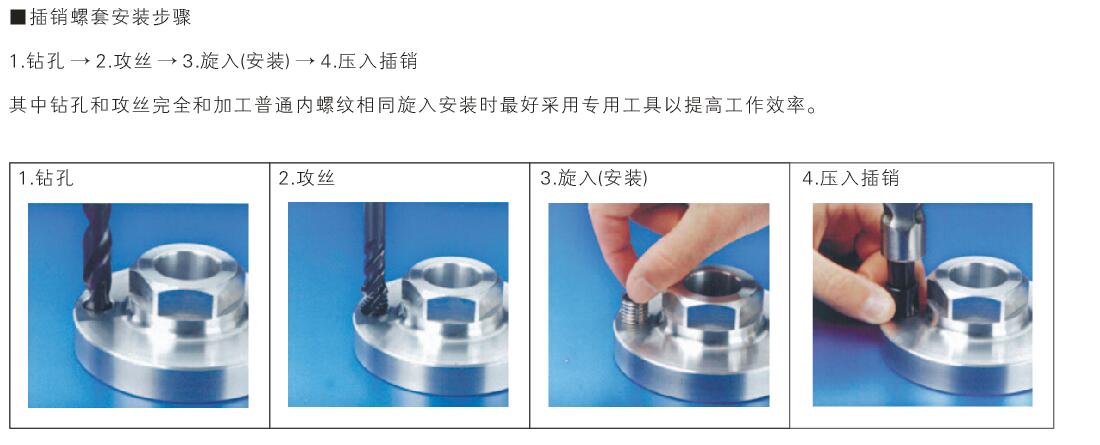 ■插销螺套安装步骤

1.钻孔 → 2.攻丝 → 3.旋入(安装) → 4.压入插销

其中钻孔和攻丝完全和加工普通内螺纹相同旋入安装时最好采用专用工具以提高工作效率。

| 1.钻孔 | 2.攻丝 | 3.旋入(安装) | 4.压入插销 |
|---|---|---|---|